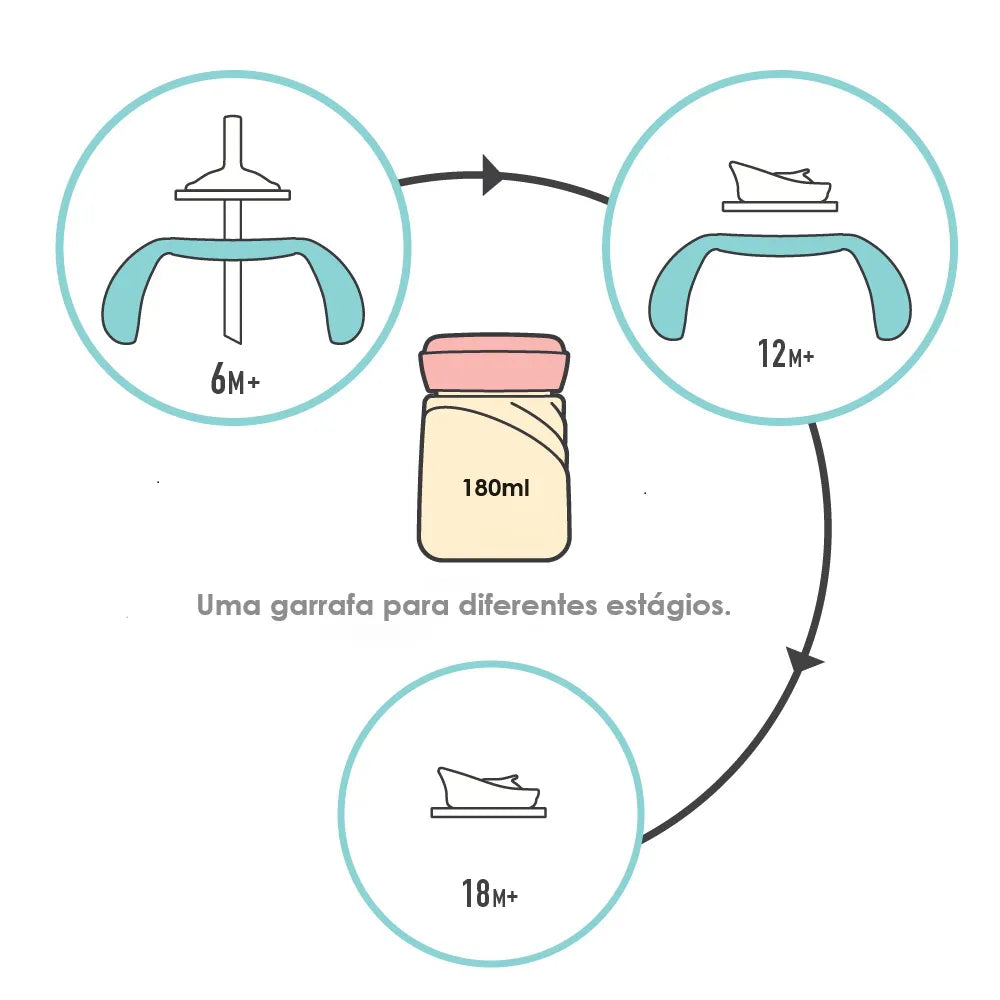 6M+

12M+

180ml

Uma garrafa para diferentes estágios.

18M+